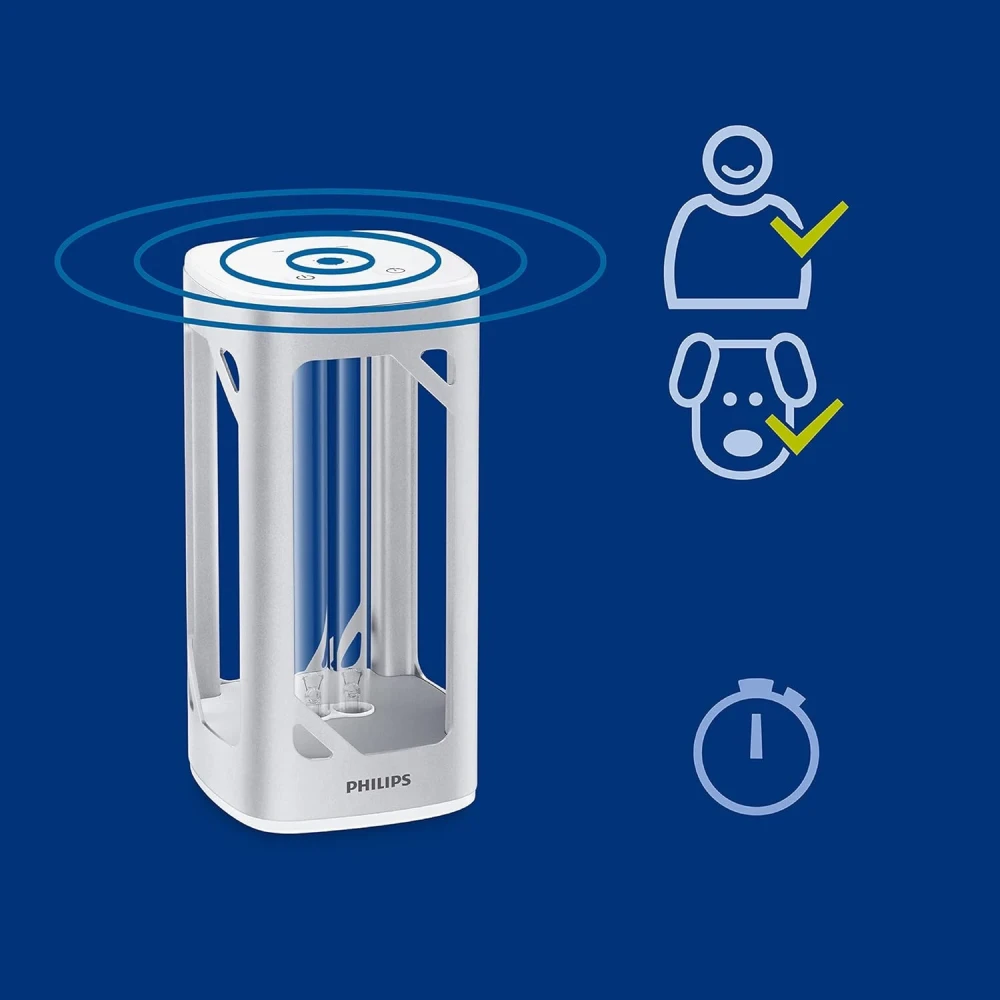 PHILIPS