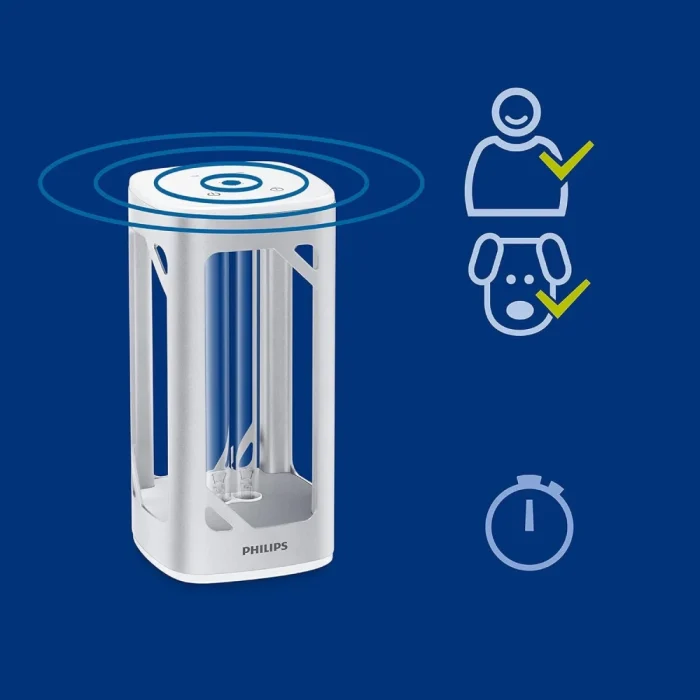 PHILIPS