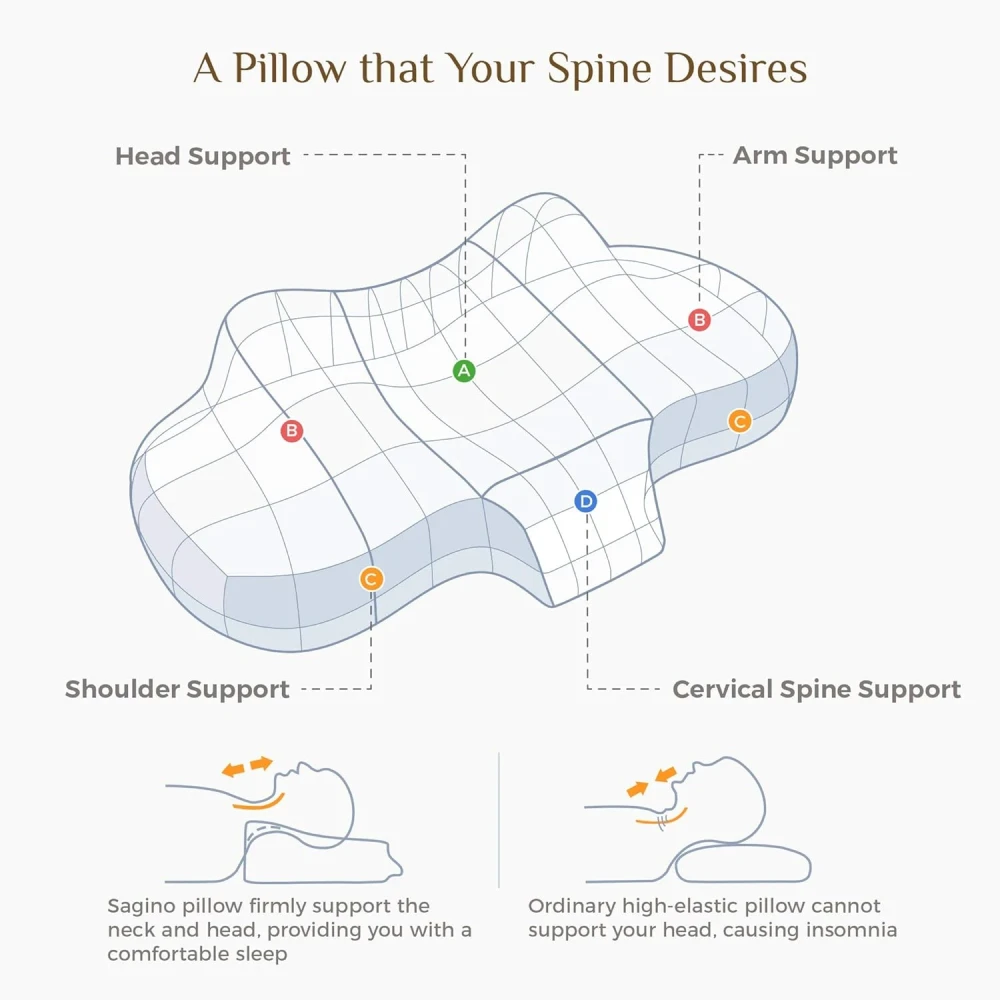 A Pillow that Your Spine Desires

Head Support

Arm Support

B

A

B

C

D

C

Shoulder Support

Cervical Spine Support

Sagino pillow firmly support the neck and head, providing you with a comfortable sleep

Ordinary high-elastic pillow cannot support your head, causing insomnia