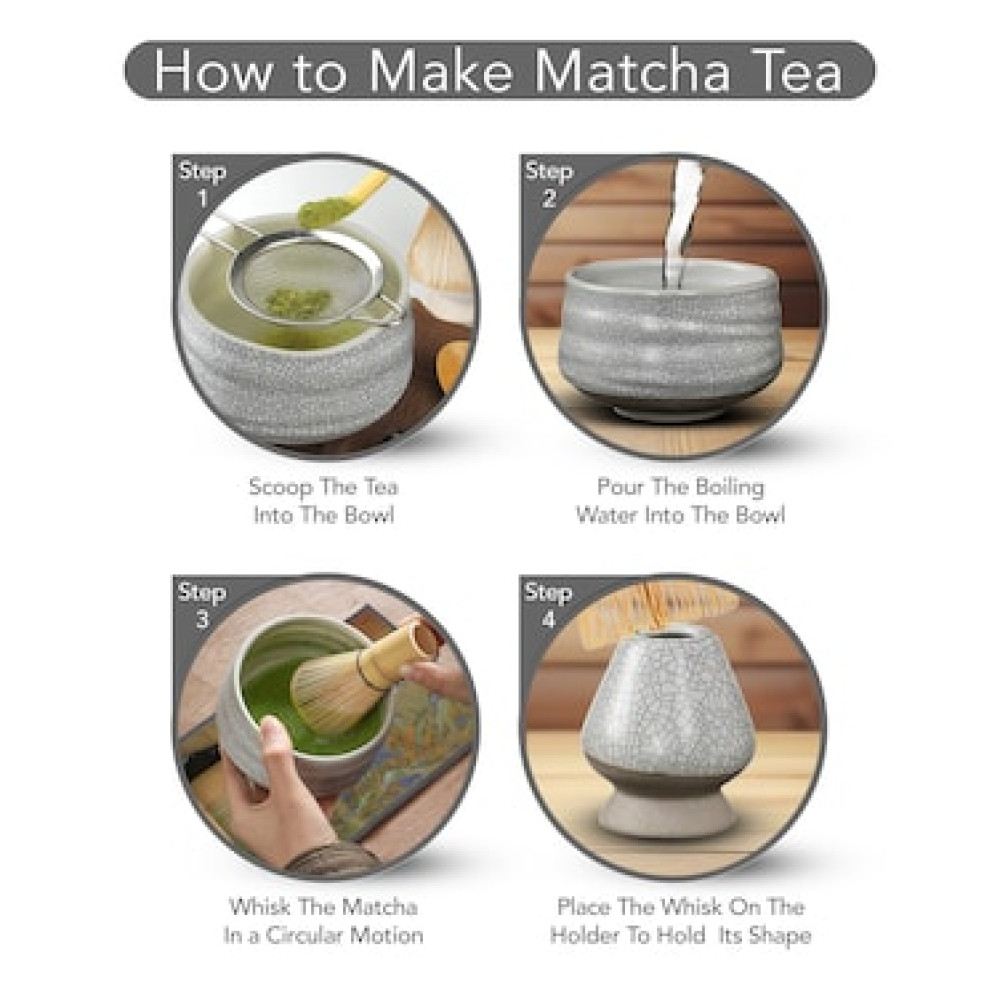 How to Make Matcha Tea

Step 1

Scoop The Tea Into The Bowl

Step 2

Pour The Boiling Water Into The Bowl

Step 3

Whisk The Matcha In a Circular Motion

Step 4

Place The Whisk On The Holder To Hold Its Shape