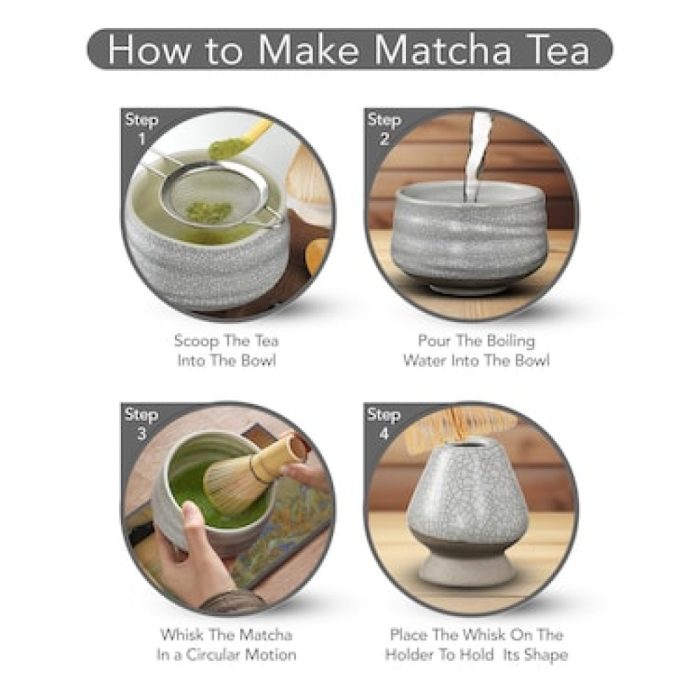 How to Make Matcha Tea

Step 1

Scoop The Tea Into The Bowl

Step 2

Pour The Boiling Water Into The Bowl

Step 3

Whisk The Matcha In a Circular Motion

Step 4

Place The Whisk On The Holder To Hold Its Shape