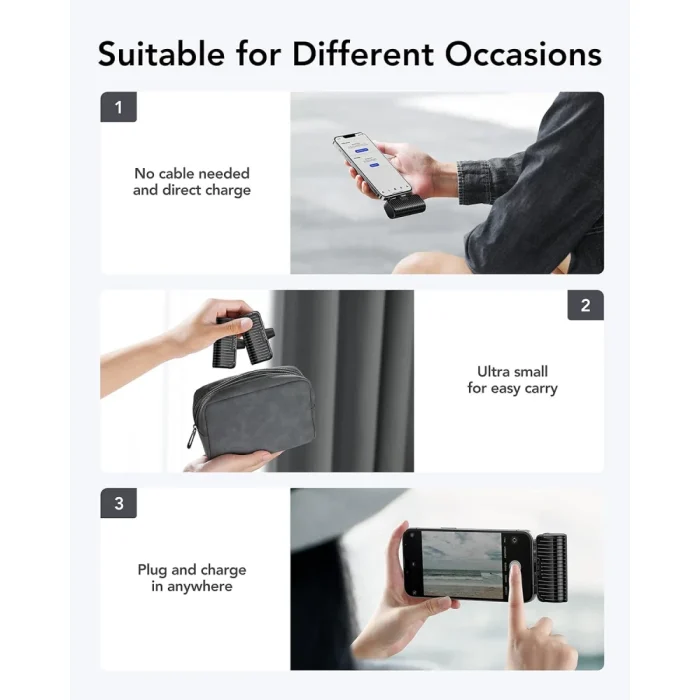 Suitable for Different Occasions

1

No cable needed and direct charge

2

Ultra small for easy carry

3

Plug and charge in anywhere