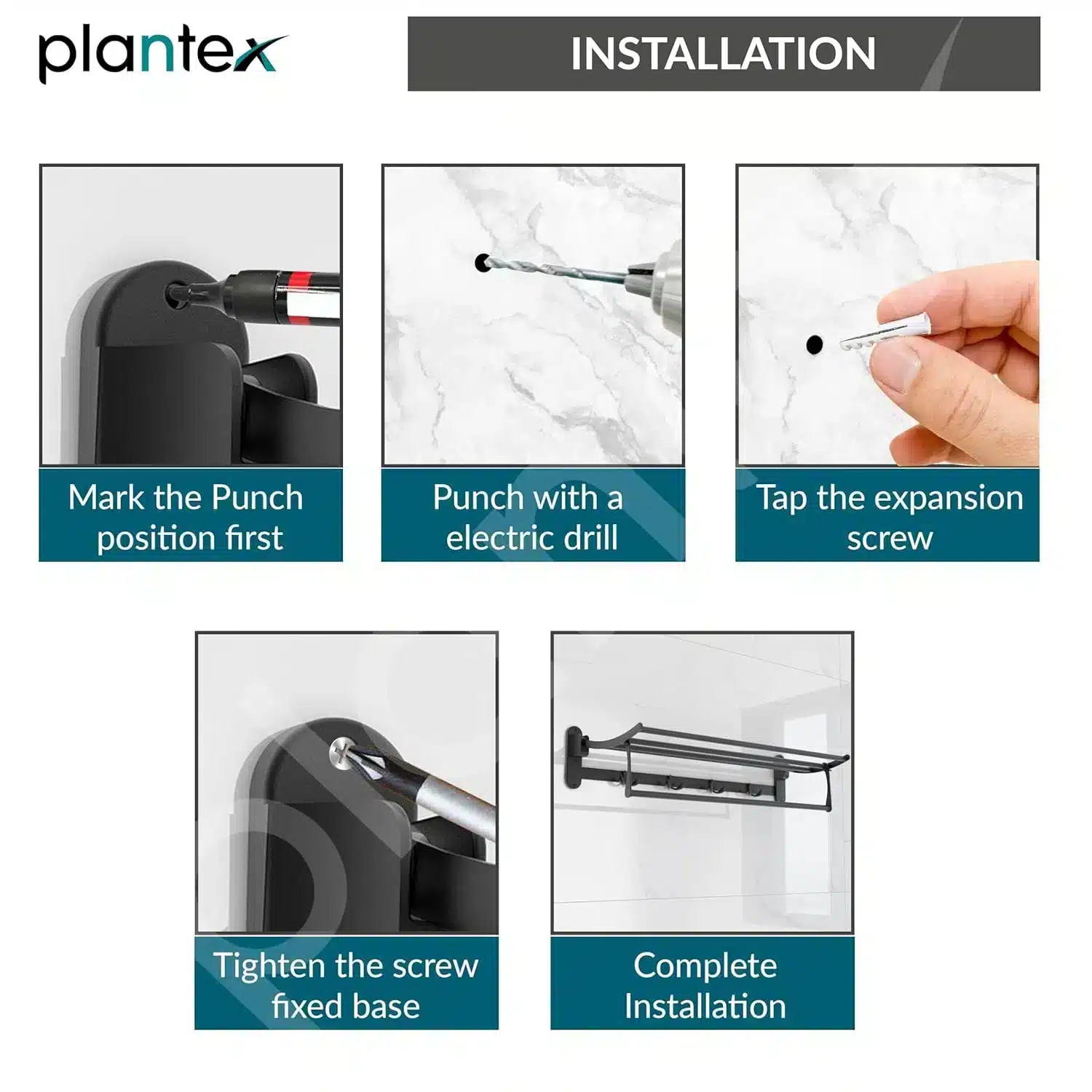 plantex

INSTALLATION

Mark the Punch position first

Punch with a electric drill

Tap the expansion screw

Tighten the screw fixed base

Complete Installation