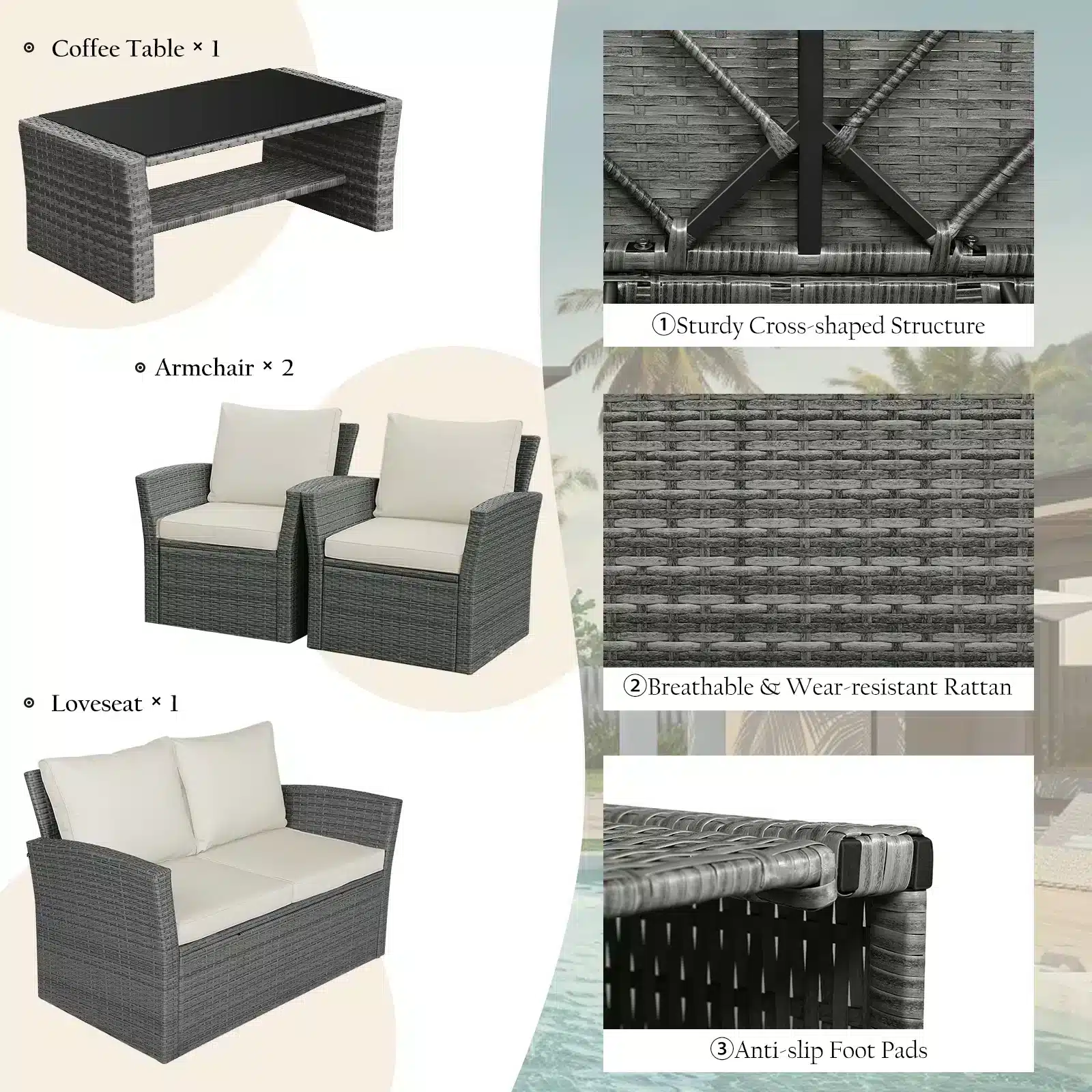 Coffee Table × 1

Armchair × 2

Loveseat × 1

①Sturdy Cross-shaped Structure

②Breathable & Wear-resistant Rattan

③Anti-slip Foot Pads