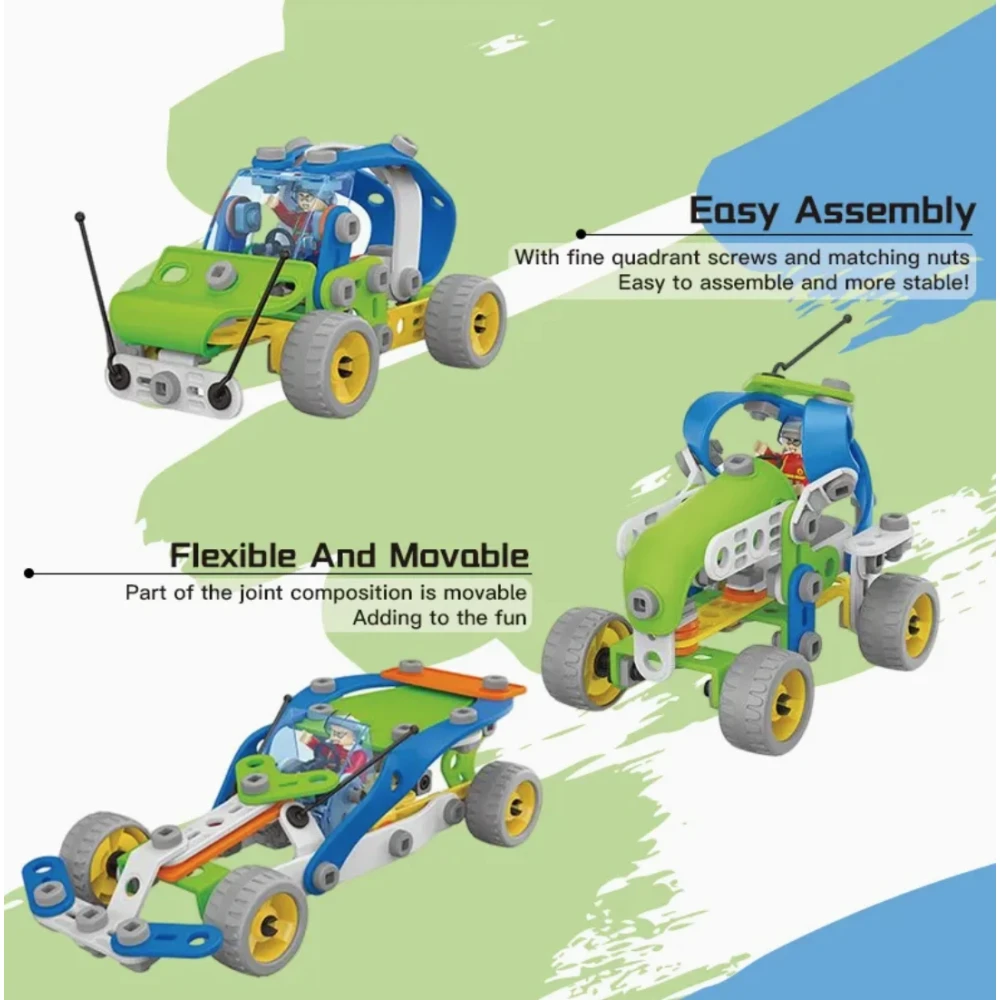 Easy Assembly
With fine quadrant screws and matching nuts
Easy to assemble and more stable!

Flexible And Movable
Part of the joint composition is movable
Adding to the fun