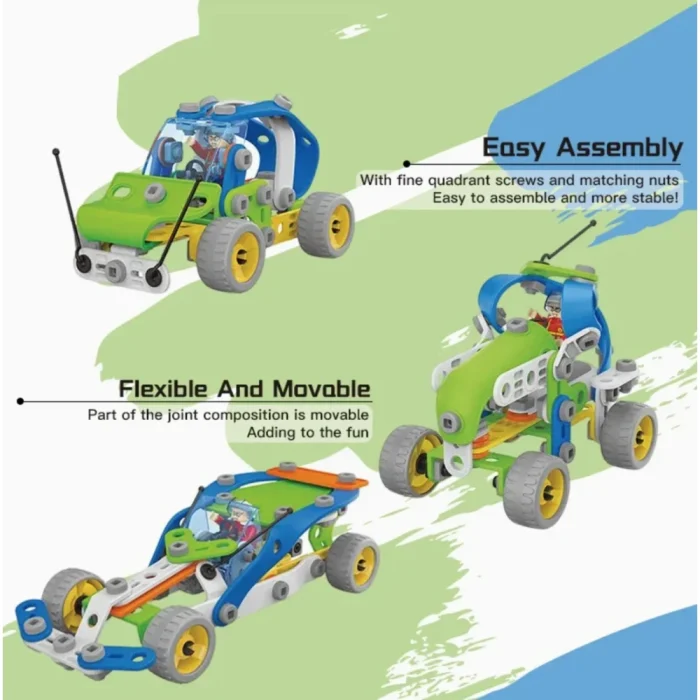 Easy Assembly
With fine quadrant screws and matching nuts
Easy to assemble and more stable!

Flexible And Movable
Part of the joint composition is movable
Adding to the fun