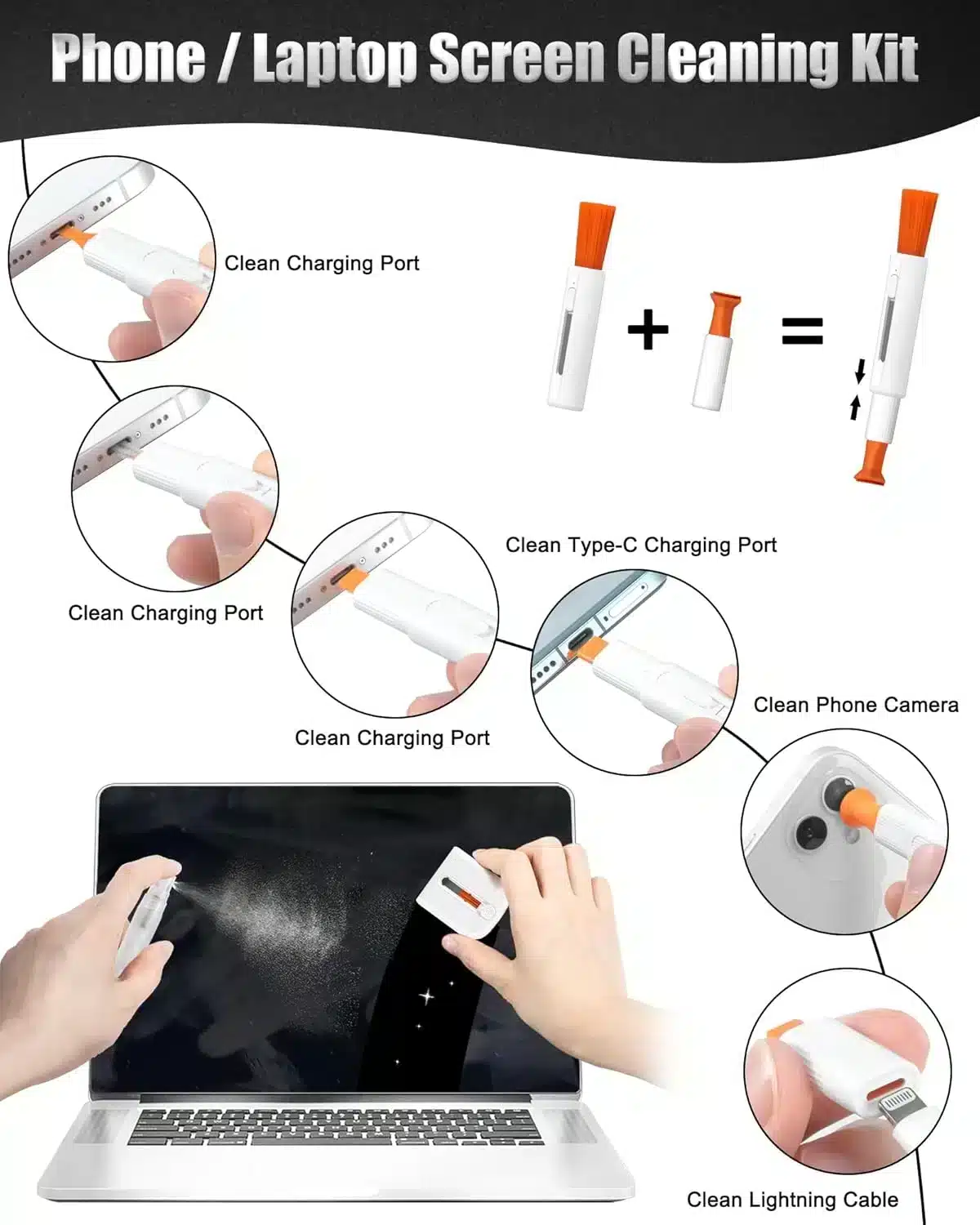 Phone / Laptop Screen Cleaning Kit

Clean Charging Port

+ =

Clean Charging Port

Clean Type-C Charging Port

Clean Charging Port

Clean Phone Camera

Clean Lightning Cable