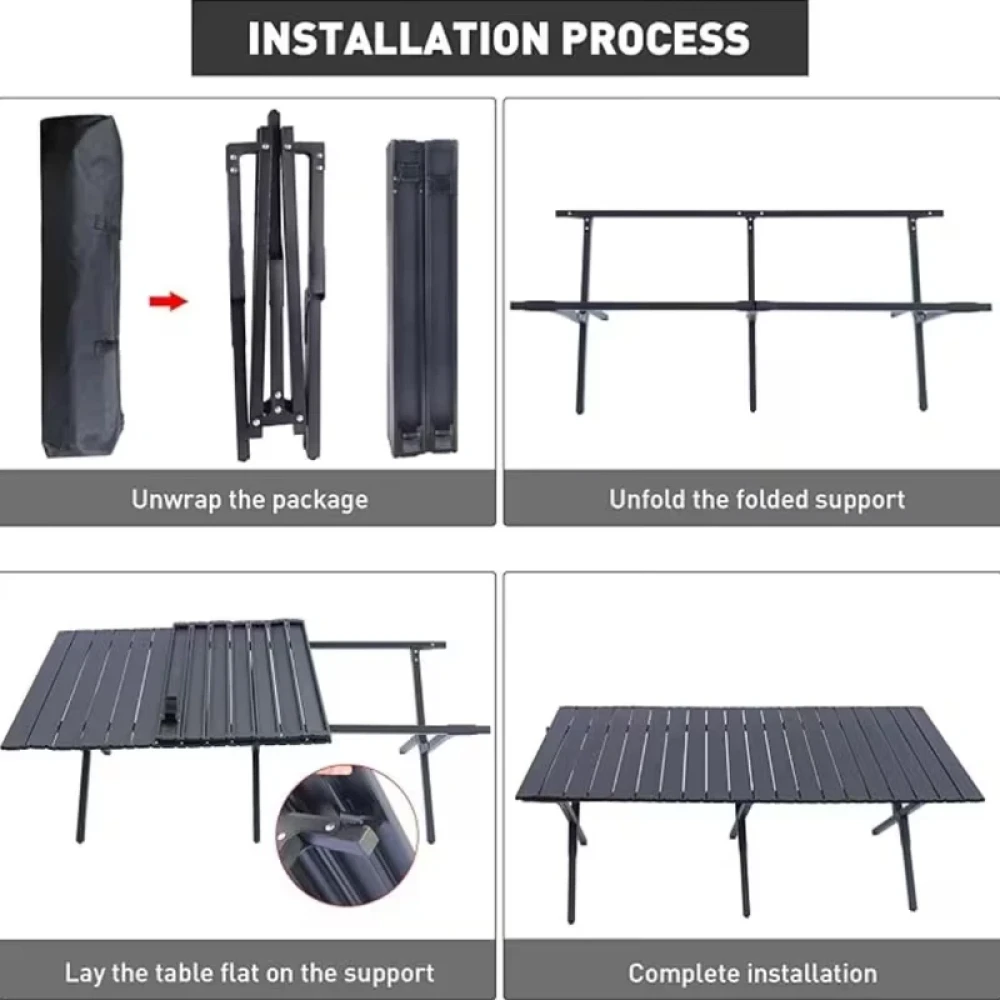 INSTALLATION PROCESS

Unwrap the package

Unfold the folded support

Lay the table flat on the support

Complete installation