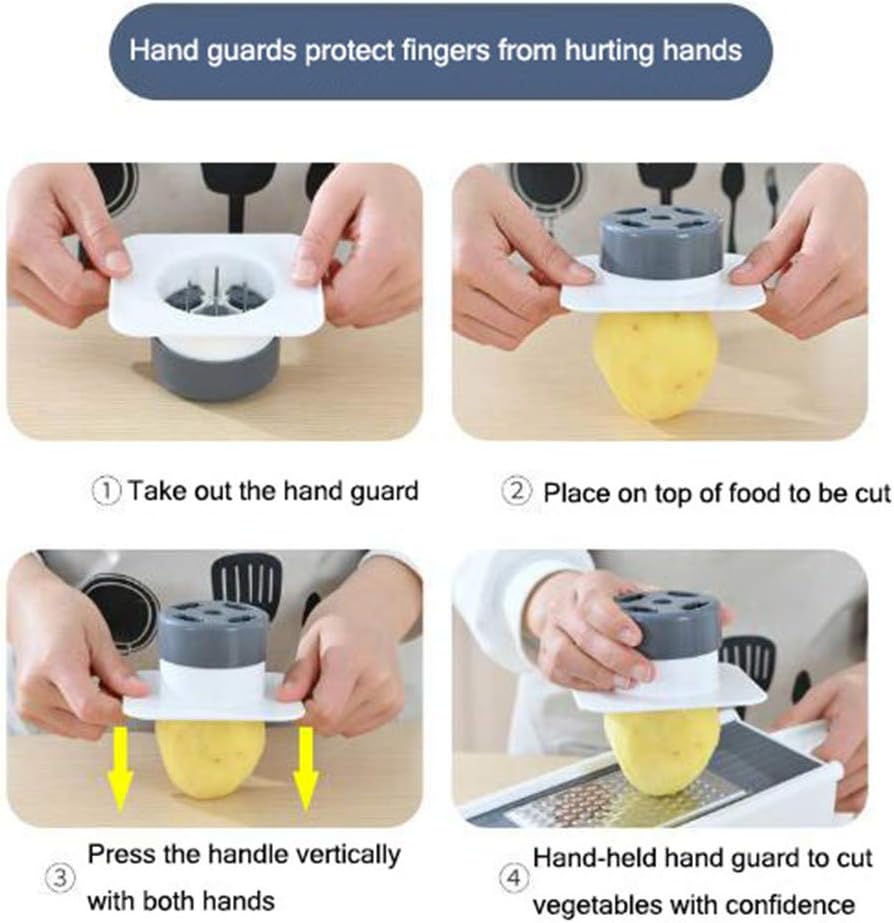 Hand guards protect fingers from hurting hands

① Take out the hand guard

② Place on top of food to be cut

③ Press the handle vertically with both hands

④ Hand-held hand guard to cut vegetables with confidence