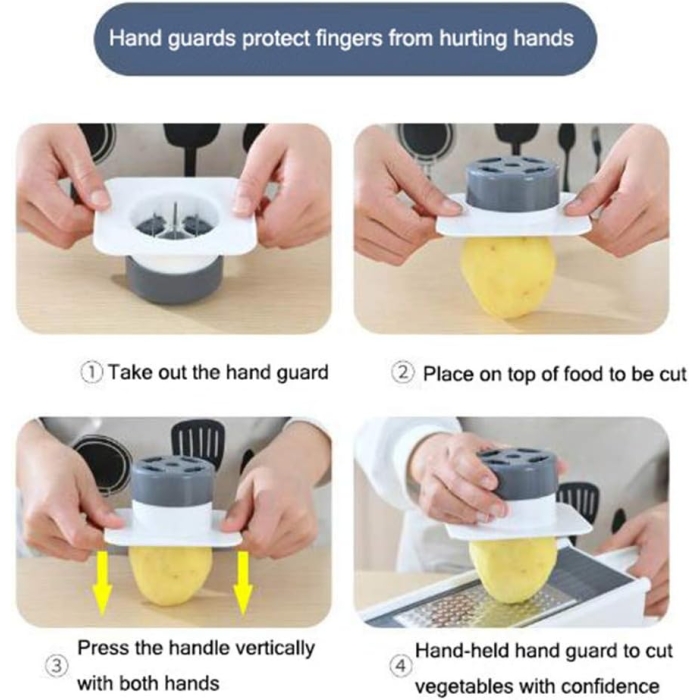 Hand guards protect fingers from hurting hands

① Take out the hand guard

② Place on top of food to be cut

③ Press the handle vertically with both hands

④ Hand-held hand guard to cut vegetables with confidence