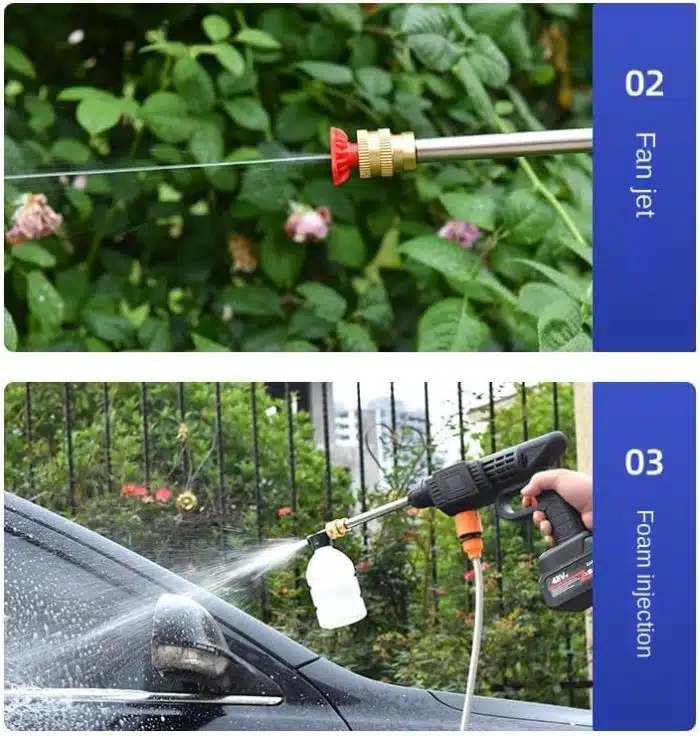 02

Fan jet

03

Foam injection

48V