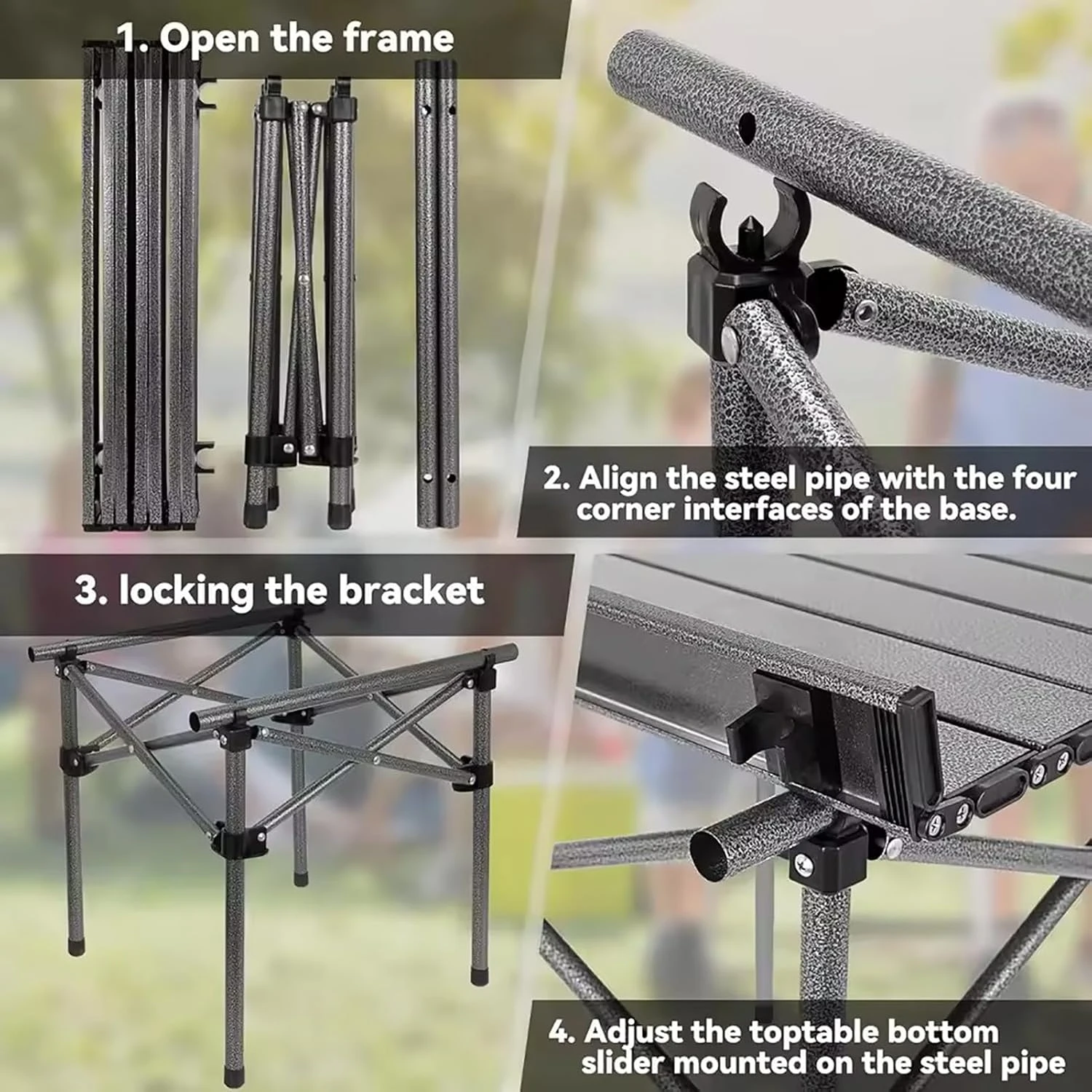 1. Open the frame

2. Align the steel pipe with the four corner interfaces of the base.

3. locking the bracket

4. Adjust the toptable bottom slider mounted on the steel pipe