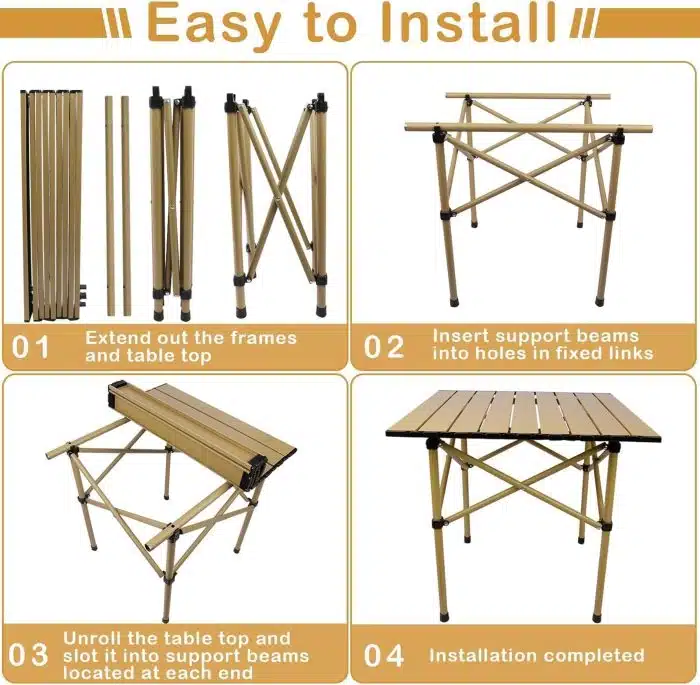 Easy to Install

01 Extend out the frames and table top

02 Insert support beams into holes in fixed links

03 Unroll the table top and slot it into support beams located at each end

04 Installation completed