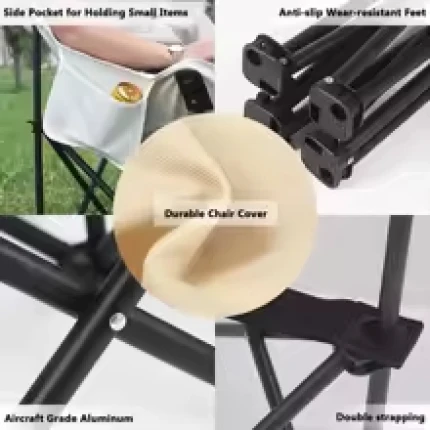 Side Pocket for Holding Small Items

Anti-slip Wear-resistant Feet

Durable Chair Cover

Aircraft Grade Aluminum

Double strapping