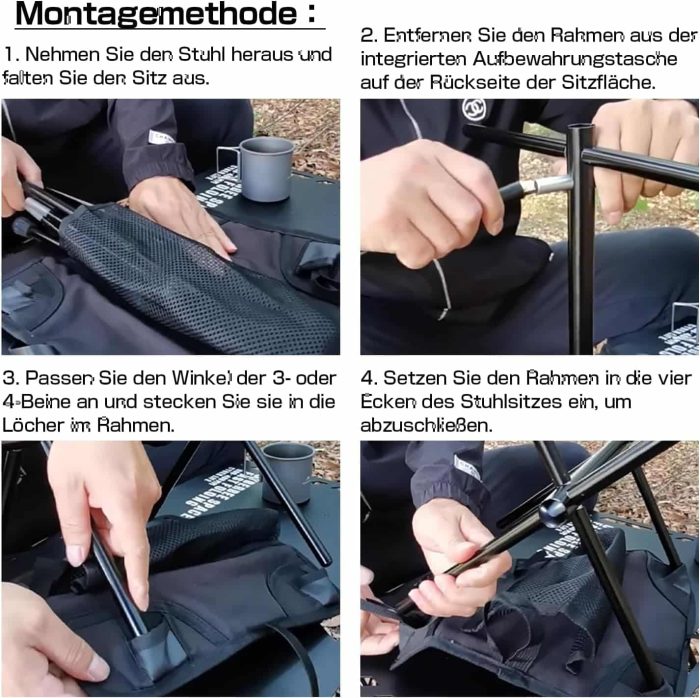 Montagemethode :

1. Nehmen Sie den Stuhl heraus und falten Sie den Sitz aus.

2. Entfernen Sie den Rahmen aus der integrierten Aufbewahrungstasche auf der Rückseite der Sitzfläche.

3. Passen Sie den Winkel der 3- oder 4-Beine an und stecken Sie sie in die Löcher im Rahmen.

4. Setzen Sie den Rahmen in die vier Ecken des Stuhlsitzes ein, um abzuschließen.