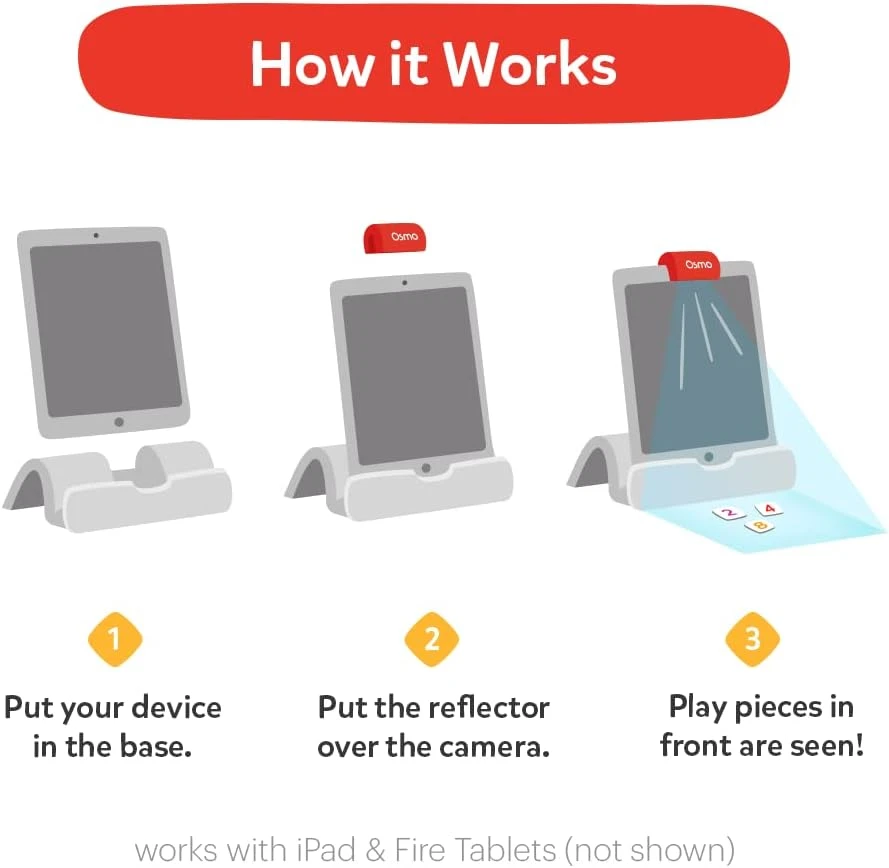 How it Works

Osmo

Osmo

2 4
8

1
Put your device in the base.

2
Put the reflector over the camera.

3
Play pieces in front are seen!

works with iPad & Fire Tablets (not shown)