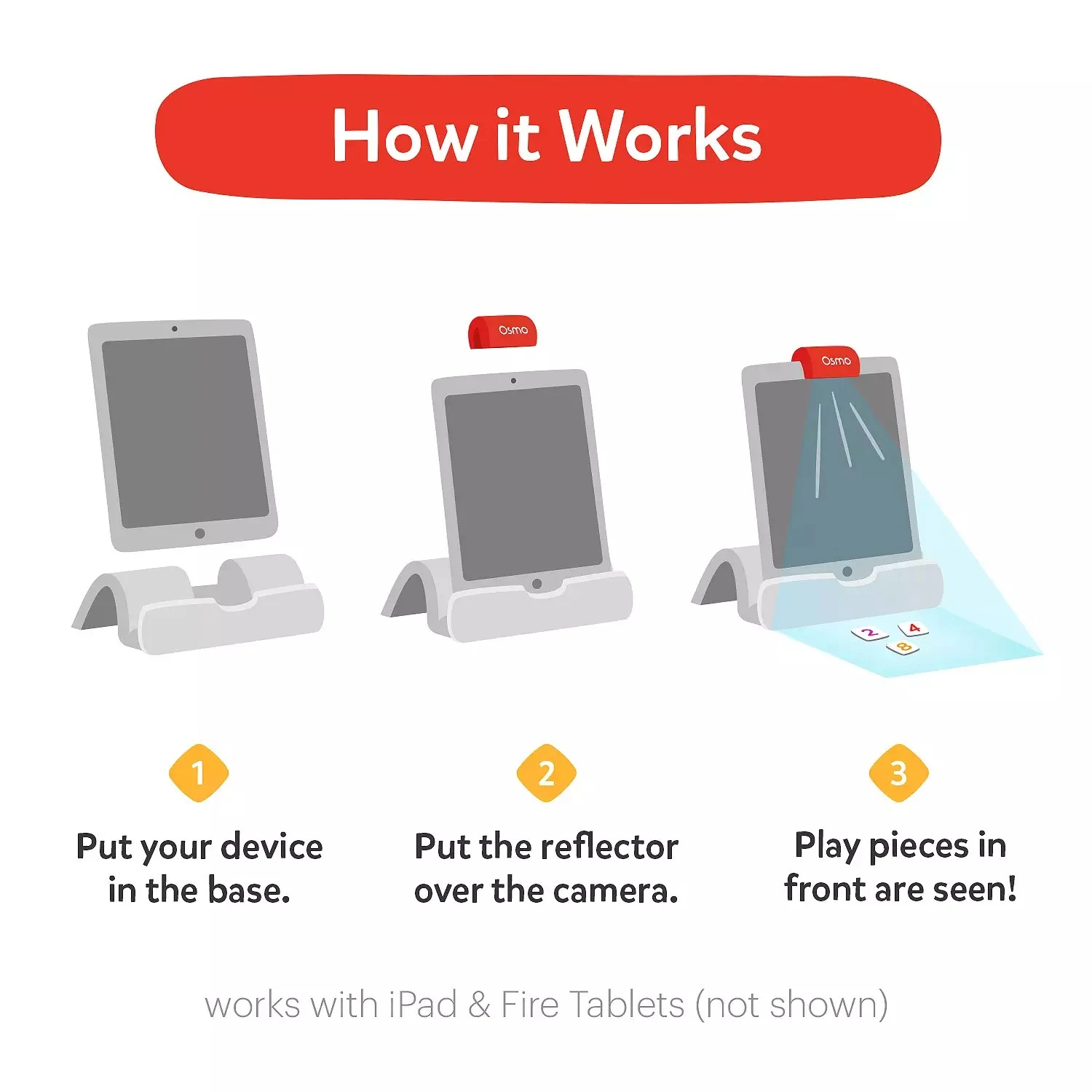 How it Works

Osmo

Osmo

2 4 8

1

Put your device in the base.

2

Put the reflector over the camera.

3

Play pieces in front are seen!

works with iPad & Fire Tablets (not shown)